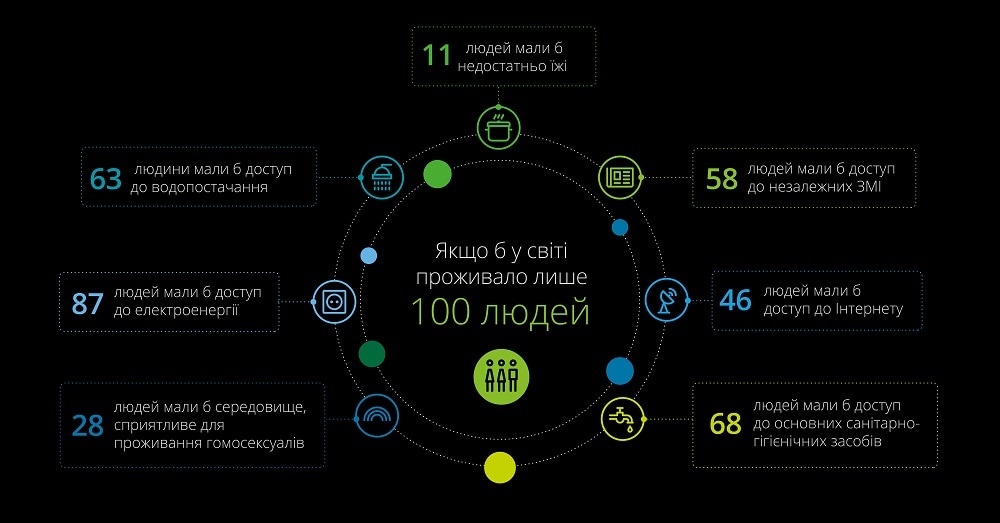 11 людей мали б недостатньо їжі

63 людини мали б доступ до водопостачання

58 людей мали б доступ до незалежних ЗМІ

Якщо б у світі проживало лише 100 людей

87 людей мали б доступ до електроенергії

46 людей мали б доступ до Інтернету

28 людей мали б середовище, сприятливе для проживання гомосексуалів

68 людей мали б доступ до основних санітарно-гігієнічних засобів